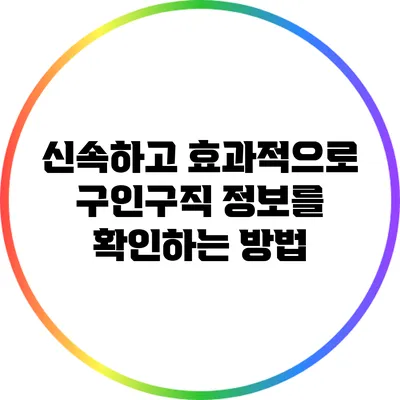 신속하고 효과적으로 구인구직 정보를 확인하는 방법