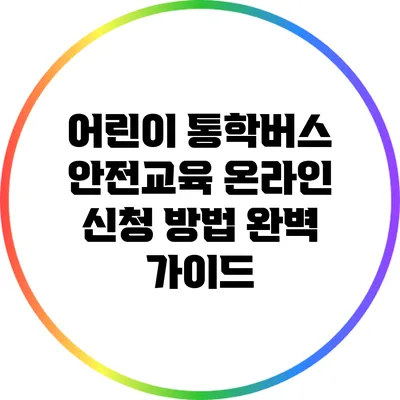 어린이 통학버스 안전교육 온라인 신청 방법 완벽 가이드