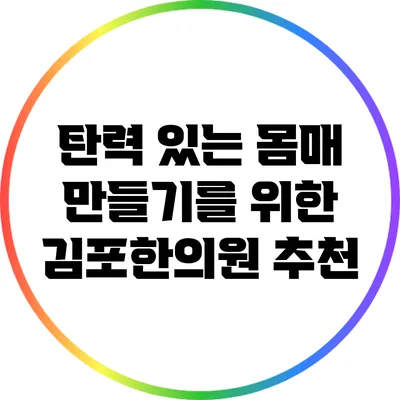 탄력 있는 몸매
만들기를 위한
김포한의원 추천