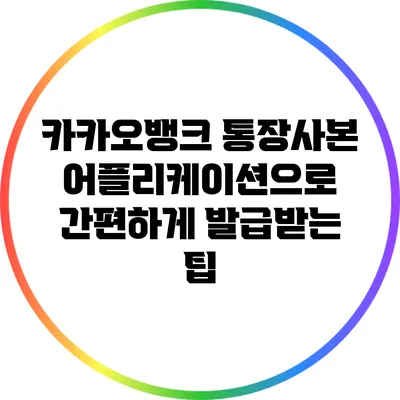 카카오뱅크 통장사본 어플리케이션으로 간편하게 발급받는 팁