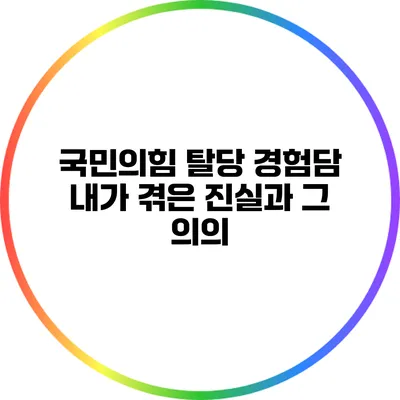 국민의힘 탈당 경험담
내가 겪은 진실과 그 의의