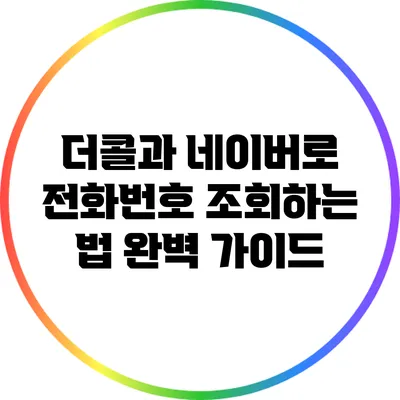 더콜과 네이버로 전화번호 조회하는 법 완벽 가이드