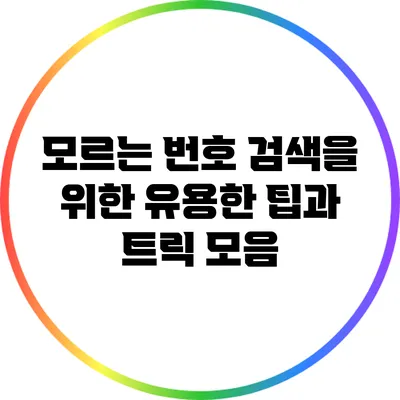 모르는 번호 검색을 위한 유용한 팁과 트릭 모음