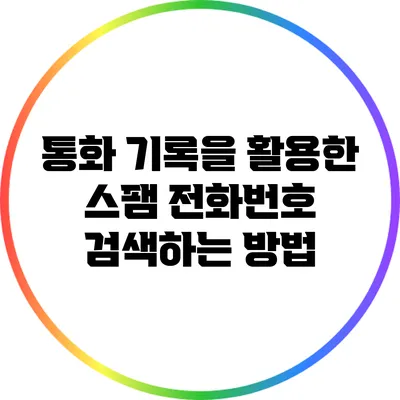 통화 기록을 활용한
스팸 전화번호
검색하는 방법