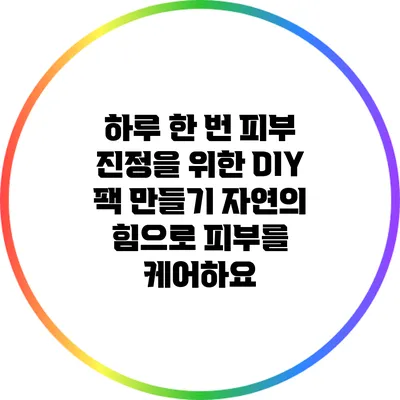 하루 한 번 피부 진정을 위한 DIY 팩 만들기 자연의 힘으로 피부를 케어하요